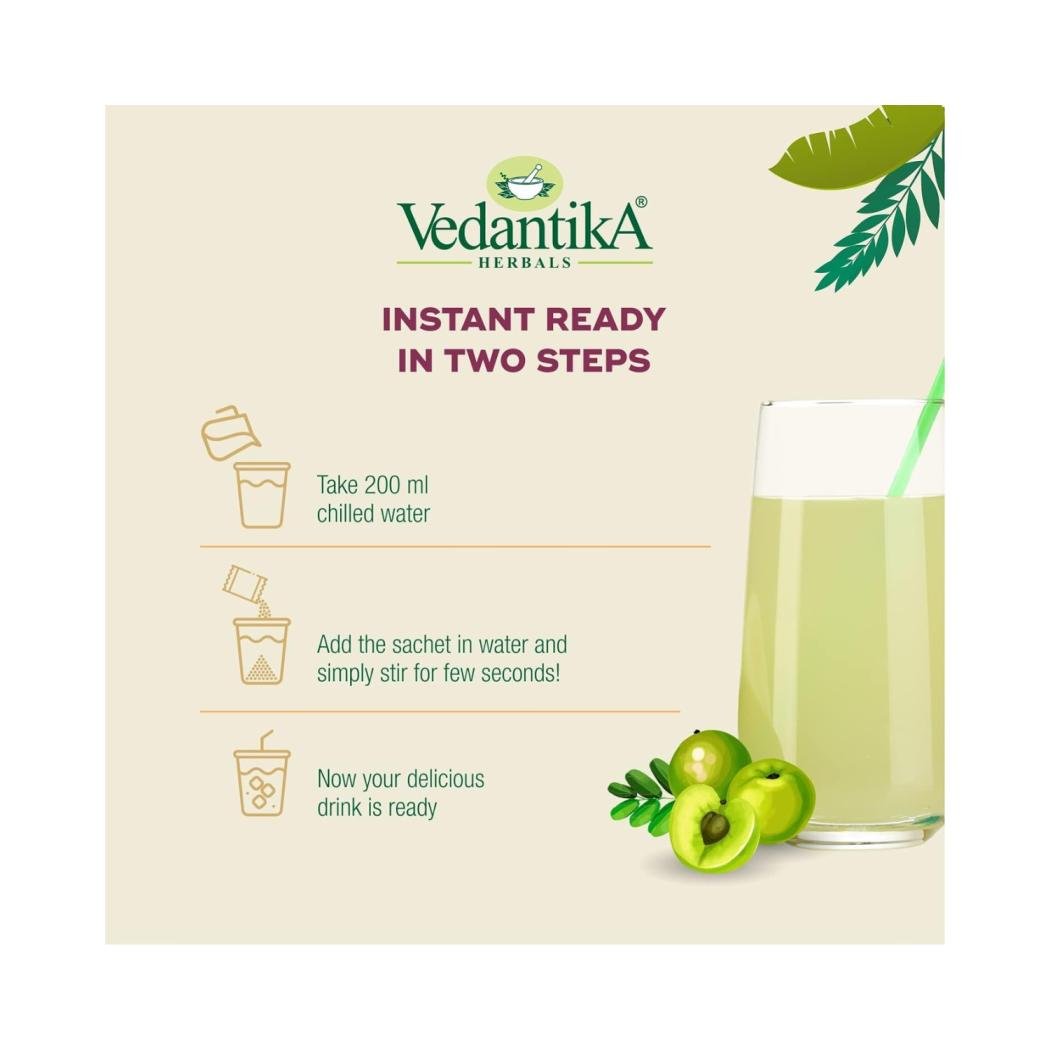 VedantikA®
HERBALS

INSTANT READY
IN TWO STEPS

Take 200 ml chilled water

Add the sachet in water and simply stir for few seconds!

Now your delicious drink is ready