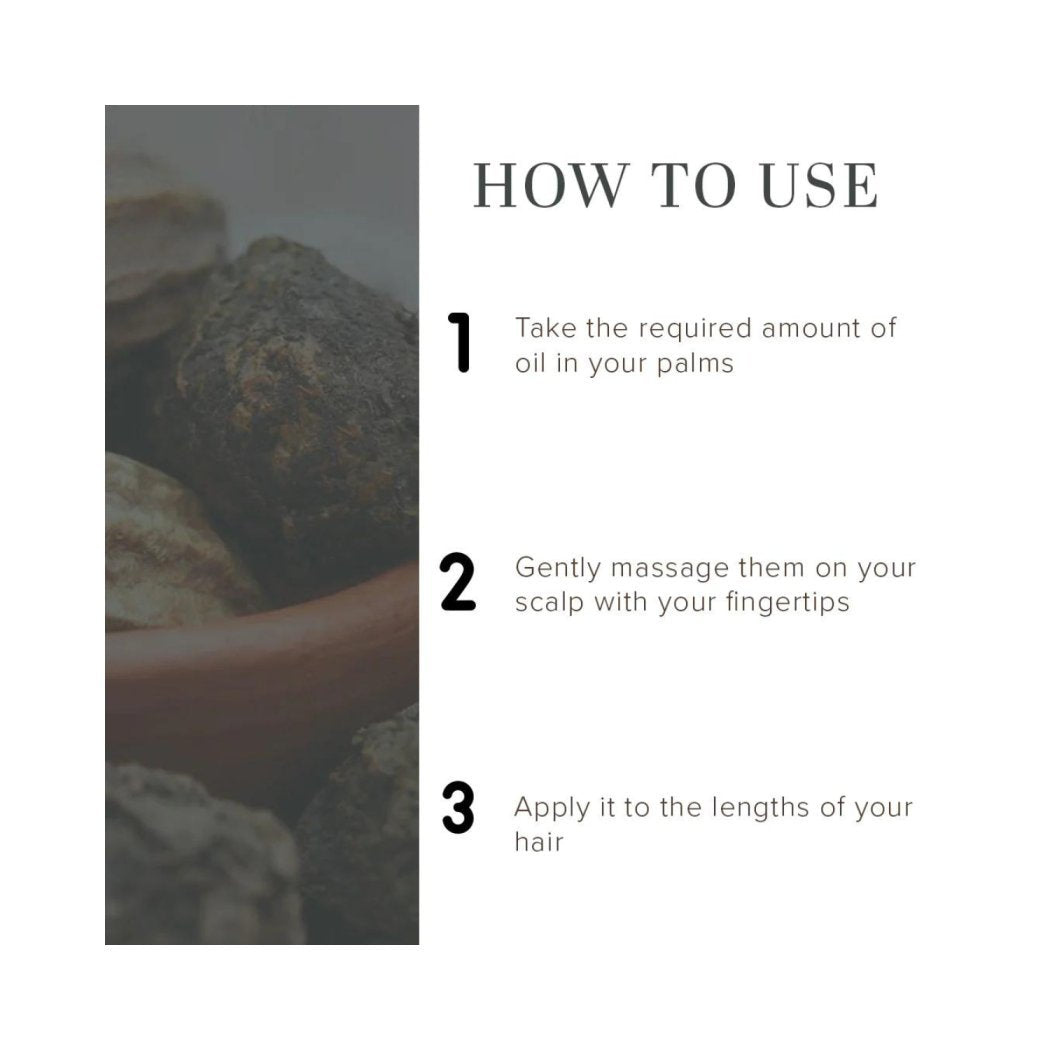 HOW TO USE

1 Take the required amount of oil in your palms

2 Gently massage them on your scalp with your fingertips

3 Apply it to the lengths of your hair