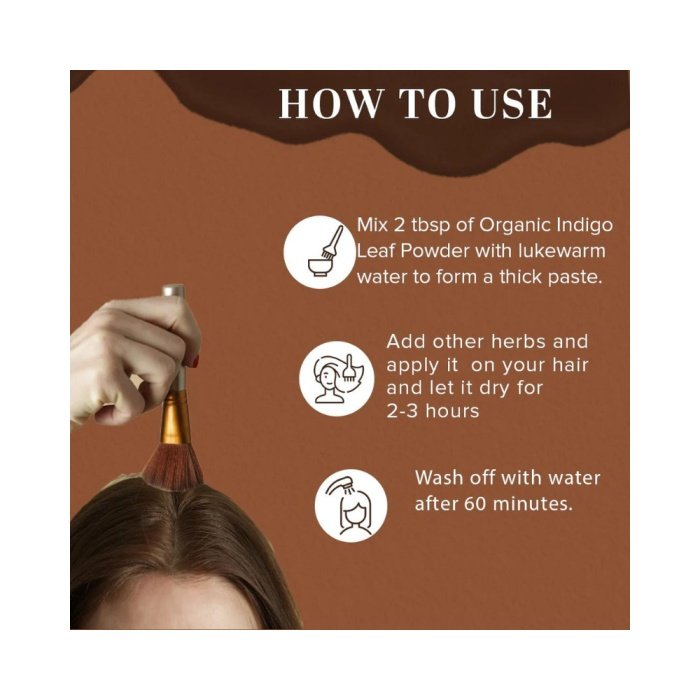 HOW TO USE

Mix 2 tbsp of Organic Indigo Leaf Powder with lukewarm water to form a thick paste.

Add other herbs and apply it on your hair and let it dry for 2-3 hours

Wash off with water after 60 minutes.