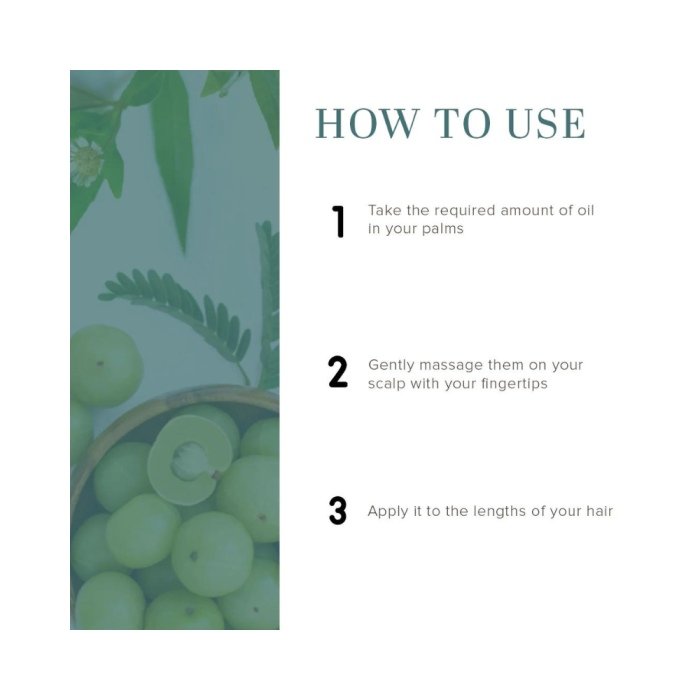 HOW TO USE

1 Take the required amount of oil in your palms

2 Gently massage them on your scalp with your fingertips

3 Apply it to the lengths of your hair