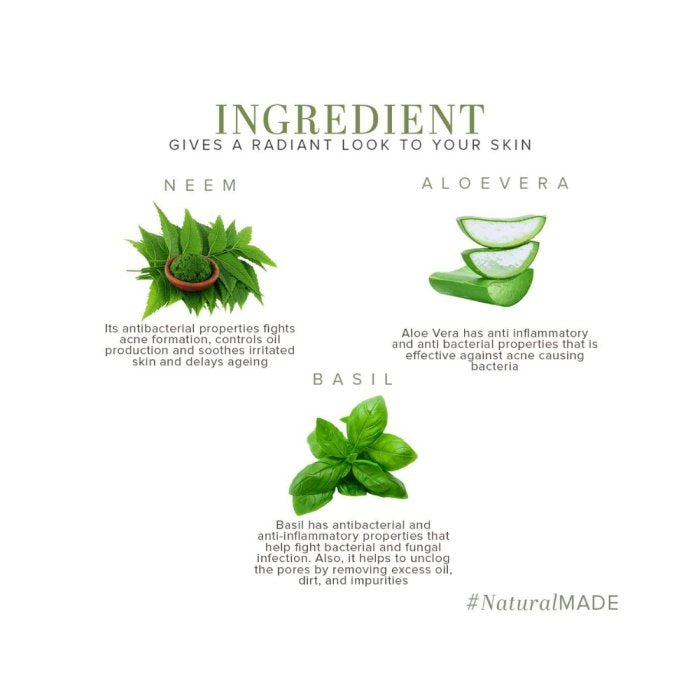 INGREDIENT
GIVES A RADIANT LOOK TO YOUR SKIN

NEEM

Its antibacterial properties fights acne formation, controls oil production and soothes irritated skin and delays ageing

ALOEVERA

Aloe Vera has anti inflammatory and anti bacterial properties that is effective against acne causing bacteria

BASIL

Basil has antibacterial and anti-inflammatory properties that help fight bacterial and fungal infection. Also, it helps to unclog the pores by removing excess oil, dirt, and impurities

#NaturalMADE