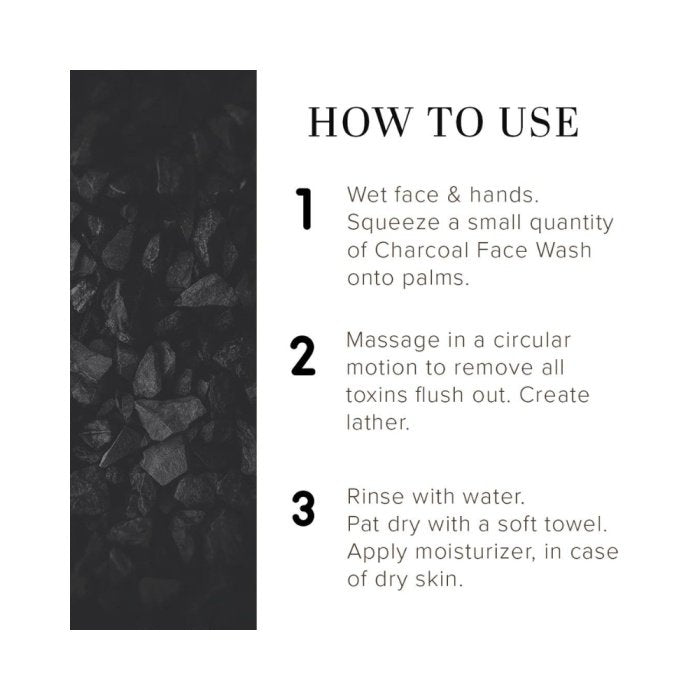 HOW TO USE

1 Wet face & hands. Squeeze a small quantity of Charcoal Face Wash onto palms.

2 Massage in a circular motion to remove all toxins flush out. Create lather.

3 Rinse with water. Pat dry with a soft towel. Apply moisturizer, in case of dry skin.